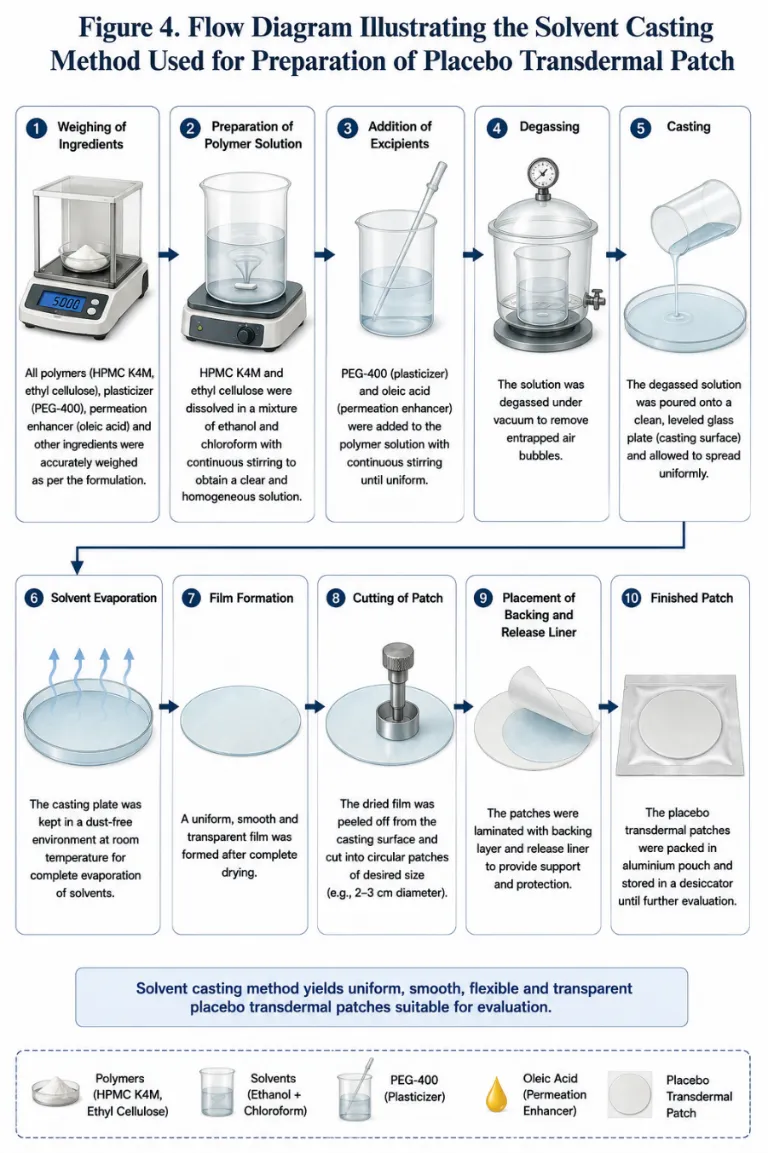 Figure 4. Flow Diagram Illustrating the Solvent Casting Method Used for Preparation of Placebo Transdermal Patch

1 Weighing of Ingredients

5000

All polymers (HPMC K4M, ethyl cellulose), plasticizer (PEG-400), permeation enhancer (oleic acid) and other ingredients were accurately weighed as per the formulation.

2 Preparation of Polymer Solution

HPMC K4M and ethyl cellulose were dissolved in a mixture of ethanol and chloroform with continuous stirring to obtain a clear and homogeneous solution.

3 Addition of Excipients

PEG-400 (plasticizer) and oleic acid (permeation enhancer) were added to the polymer solution with continuous stirring until uniform.

4 Degassing

The solution was degassed under vacuum to remove entrapped air bubbles.

5 Casting

The degassed solution was poured onto a clean, leveled glass plate (casting surface) and allowed to spread uniformly.

6 Solvent Evaporation

The casting plate was kept in a dust-free environment at room temperature for complete evaporation of solvents.

7 Film Formation

A uniform, smooth and transparent film was formed after complete drying.

8 Cutting of Patch

The dried film was peeled off from the casting surface and cut into circular patches of desired size (e.g., 2–3 cm diameter).

9 Placement of Backing and Release Liner

The patches were laminated with backing layer and release liner to provide support and protection.

10 Finished Patch

The placebo transdermal patches were packed in aluminium pouch and stored in a desiccator until further evaluation.

Solvent casting method yields uniform, smooth, flexible and transparent placebo transdermal patches suitable for evaluation.

Polymers (HPMC K4M, Ethyl Cellulose)

Solvents (Ethanol + Chloroform)

PEG-400 (Plasticizer)

Oleic Acid (Permeation Enhancer)

Placebo Transdermal Patch